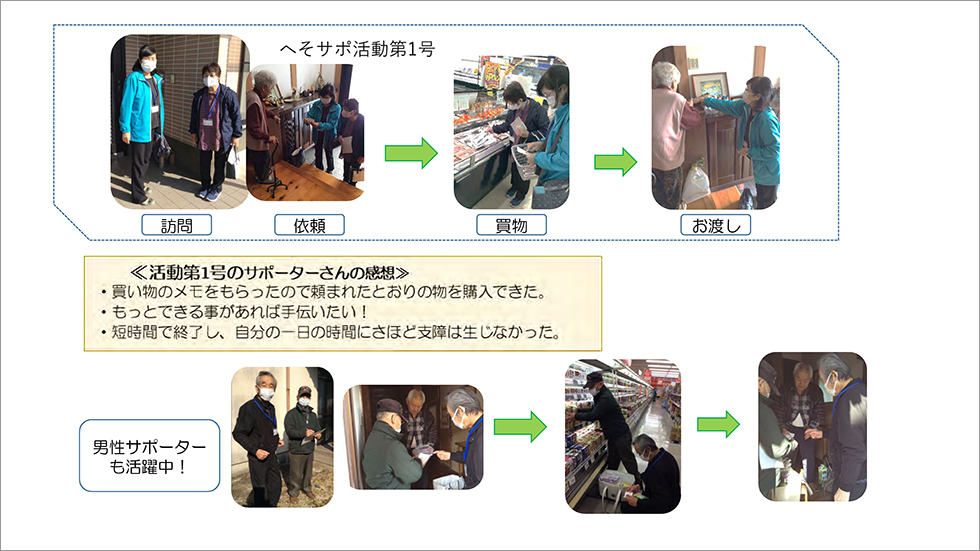 へそサポ活動第1号

訪問

依頼

買物

お渡し

≪活動第1号のサポーターさんの感想≫
・買い物のメモをもらったので頼まれたとおりの物を購入できた。
・もっとできる事があれば手伝いたい！
・短時間で終了し、自分の一日の時間にさほど支障は生じなかった。

男性サポーターも活躍中！